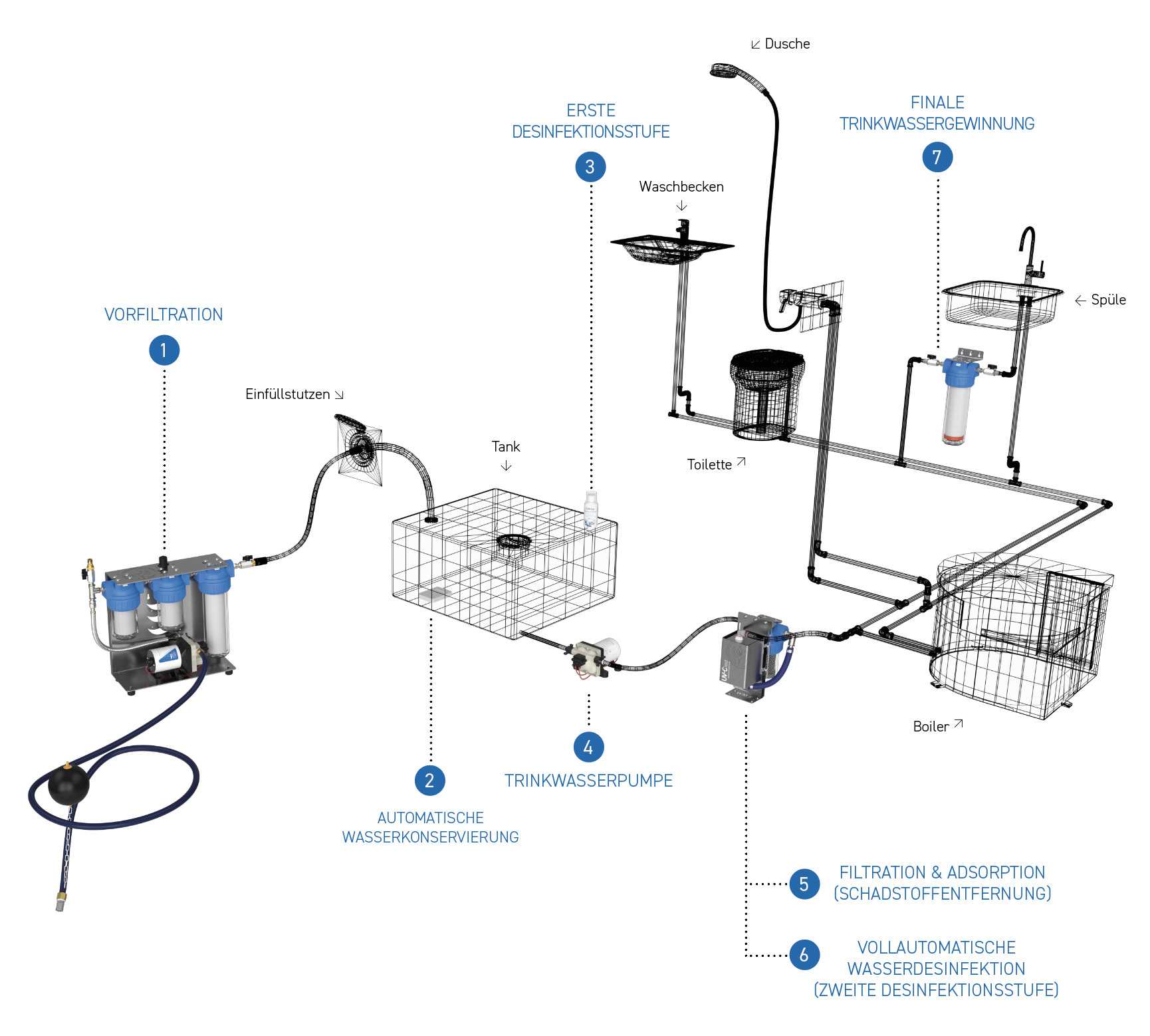 ↙ Dusche

ERSTE DESINFEKTIONSSTUFE

3

FINALE TRINKWASSERGEWINNUNG

7

Waschbecken ↓

← Spüle

VORFILTRATION

1

Einfüllstutzen ↘

Tank ↓

Toilette ↗

Boiler ↗

4

TRINKWASSERPUMPE

2

AUTOMATISCHE WASSERKONSERVIERUNG

5

FILTRATION & ADSORPTION (SCHADSTOFFENTFERNUNG)

6

VOLLAUTOMATISCHE WASSERDESINFEKTION (ZWEITE DESINFEKTIONSSTUFE)